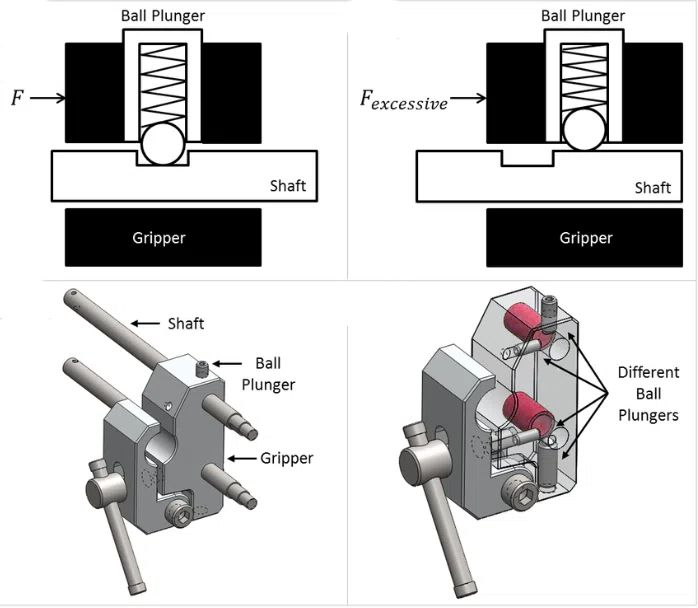 Ball Plunger

$F$

Shaft

Gripper

Ball Plunger

$F_{excessive}$

Shaft

Gripper

Shaft

Ball Plunger

Gripper

Different Ball Plungers